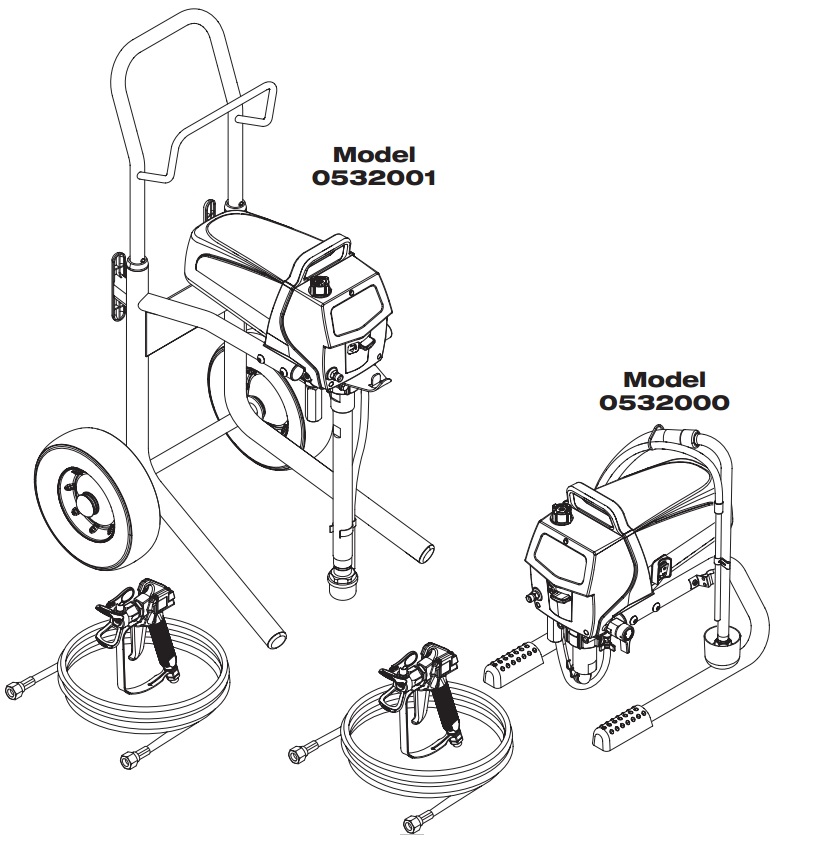 Model
0532001

Model
0532000